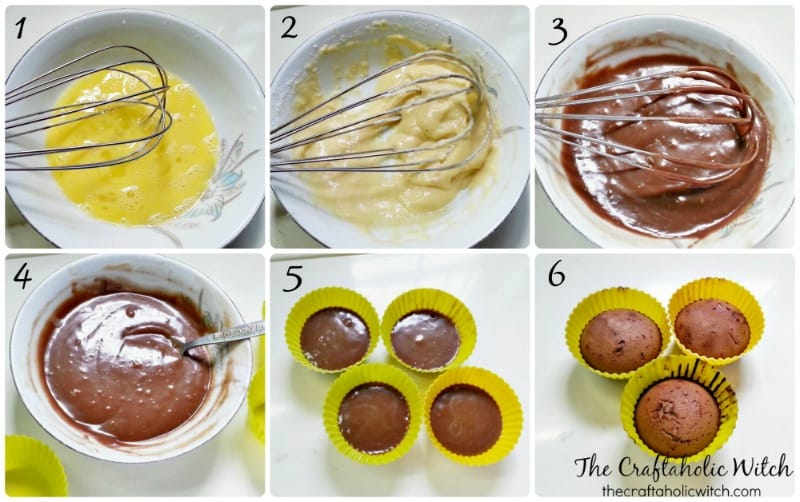 1
2
3
4
5
6
The Craftaholic Witch
thecraftaholicwitch.com