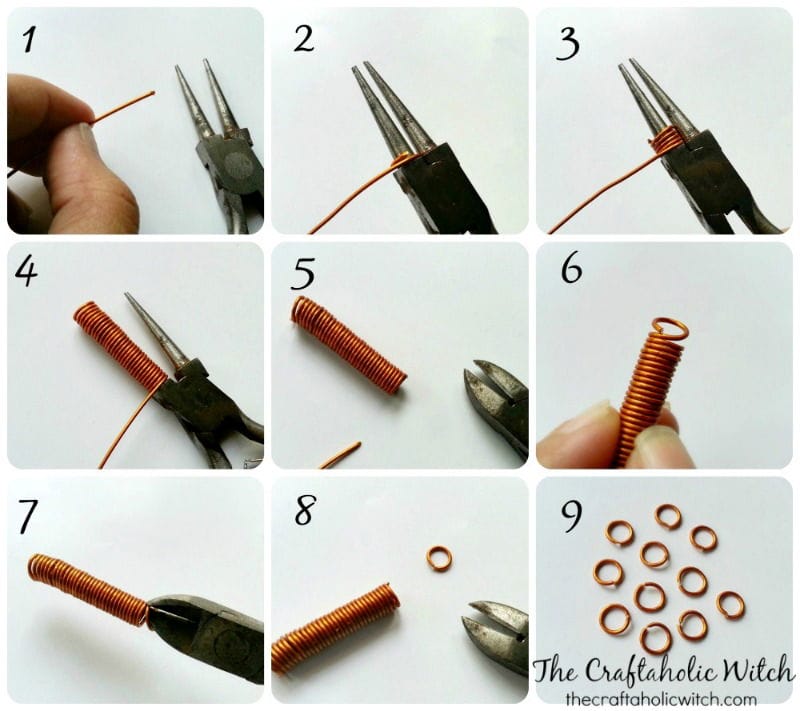 1

2

3

4

5

6

7

8

9

The Craftaholic Witch
thecraftaholicwitch.com